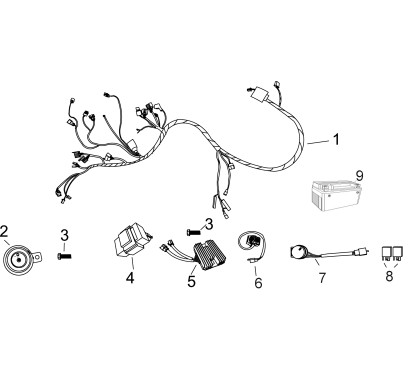 1
9
2
3
3
4
5
6
7
8