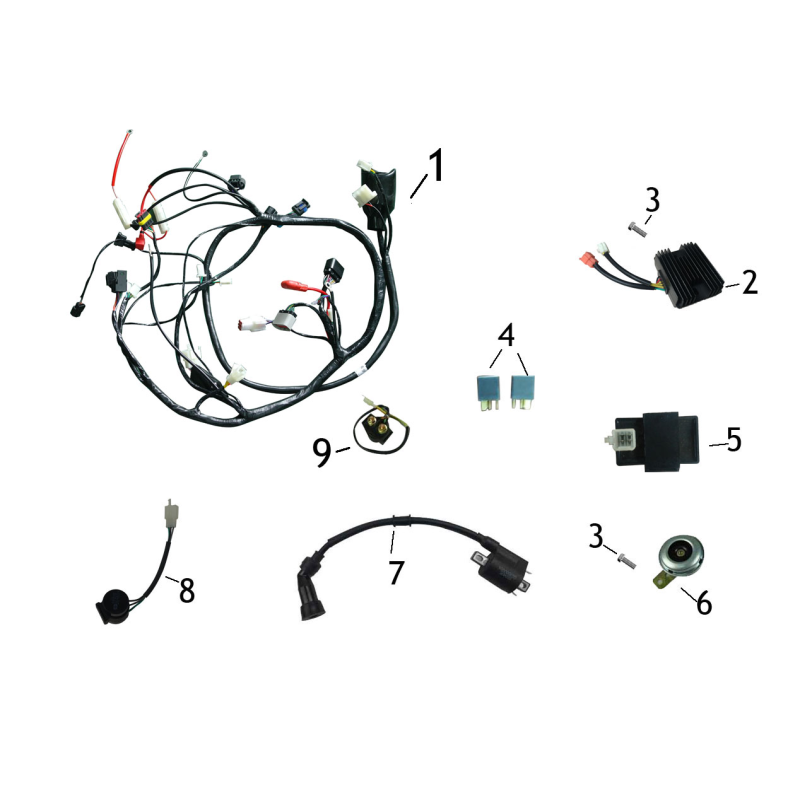 1
3
2
4
9
5
8
7
3
6