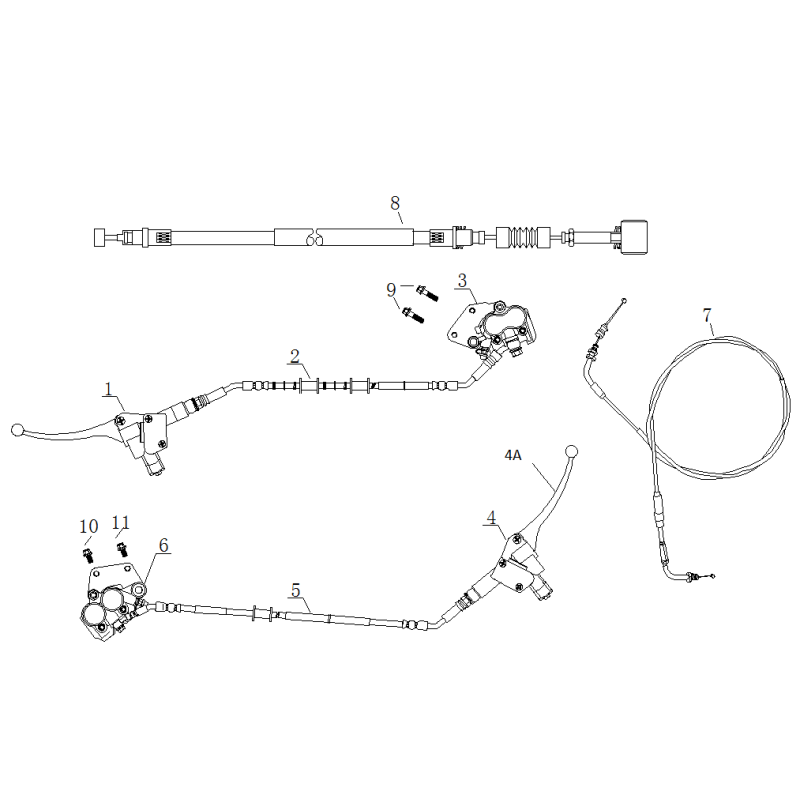 8
9
3
7
2
1
4A
4
10
11
6
5